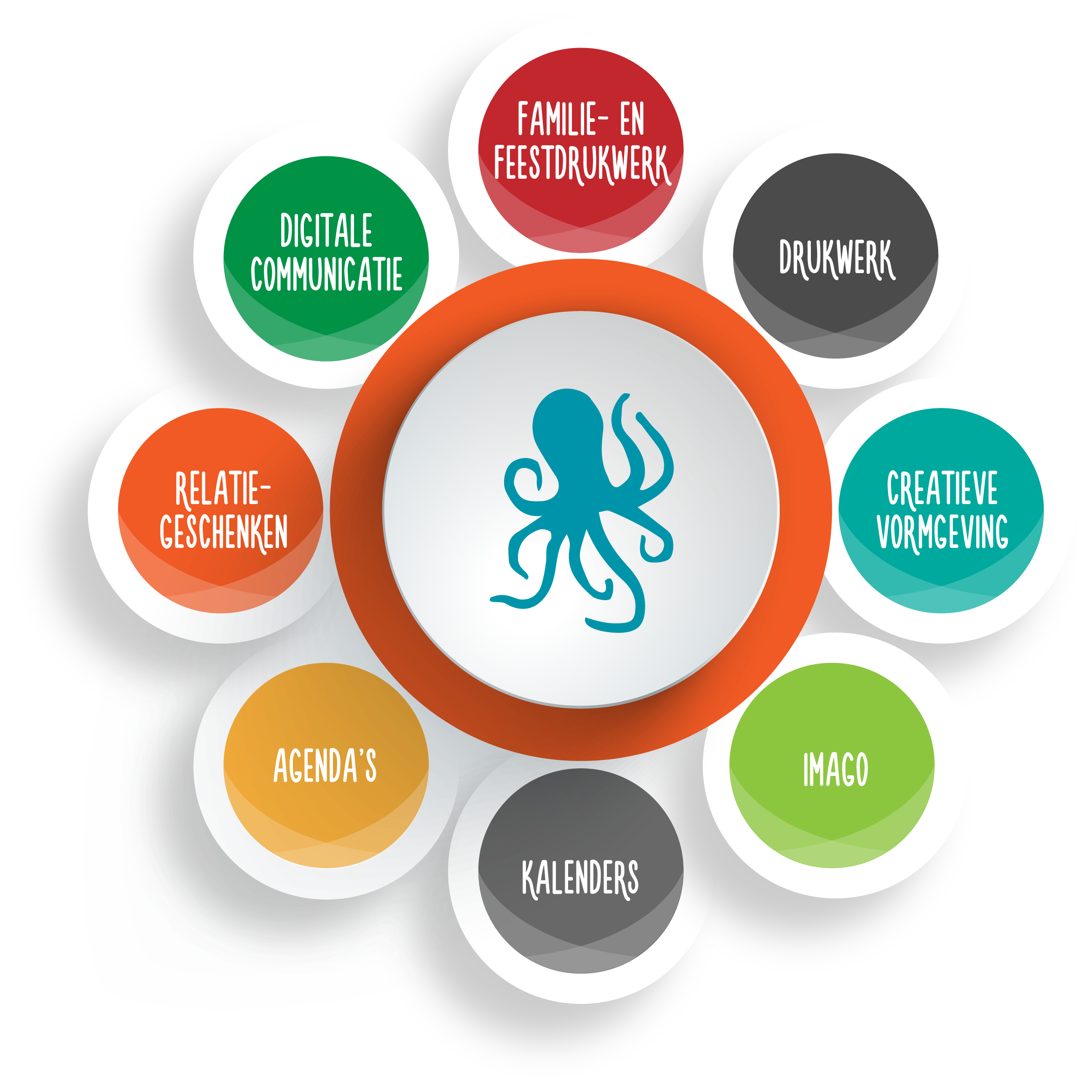 FAMILIE- EN FEESTDRUKWERK

DRUKWERK

CREATIEVE VORMGEVING

IMAGO

KALENDERS

AGENDA'S

RELATIE-GESCHENKEN

DIGITALE COMMUNICATIE